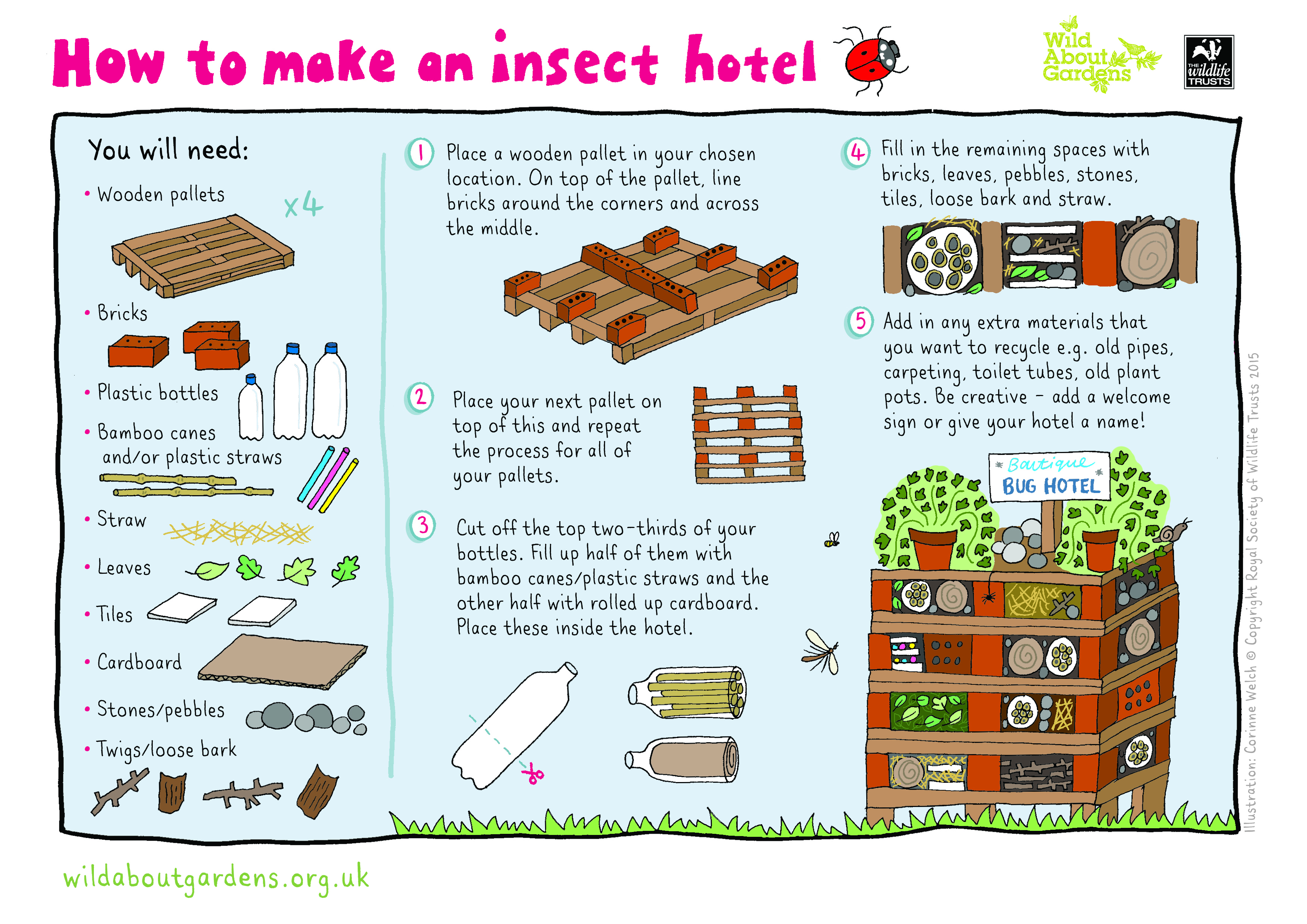 How to make an insect hotel

Wild About Gardens

THE wildlife TRUSTS

You will need:

• Wooden pallets x4

• Bricks

• Plastic bottles

• Bamboo canes and/or plastic straws

• Straw

• Leaves

• Tiles

• Cardboard

• Stones/pebbles

• Twigs/loose bark

1 Place a wooden pallet in your chosen location. On top of the pallet, line bricks around the corners and across the middle.

2 Place your next pallet on top of this and repeat the process for all of your pallets.

3 Cut off the top two-thirds of your bottles. Fill up half of them with bamboo canes/plastic straws and the other half with rolled up cardboard. Place these inside the hotel.

4 Fill in the remaining spaces with bricks, leaves, pebbles, stones, tiles, loose bark and straw.

5 Add in any extra materials that you want to recycle e.g. old pipes, carpeting, toilet tubes, old plant pots. Be creative - add a welcome sign or give your hotel a name!

Boutique BUG HOTEL

Illustration: Corinne Welch © Copyright Royal Society of Wildlife Trusts 2015

wildaboutgardens.org.uk